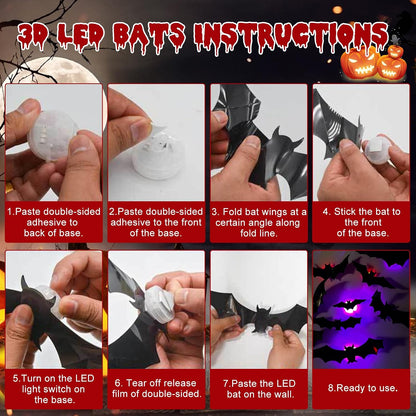 3D LED BATS INSTRUCTIONS

1.Paste double-sided adhesive to back of base.

2.Paste double-sided adhesive to the front of the base.

3. Fold bat wings at a certain angle along fold line.

4. Stick the bat to the front of the base.

5.Turn on the LED light switch on the base.

6. Tear off release film of double-sided.

7.Paste the LED bat on the wall.

8.Ready to use.