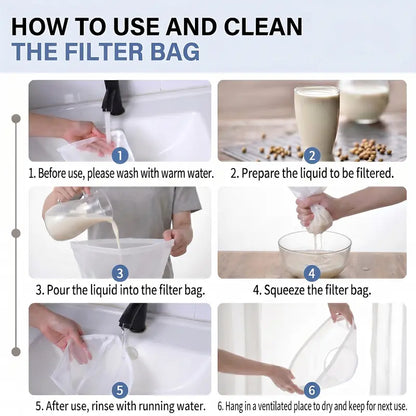 HOW TO USE AND CLEAN
THE FILTER BAG

1

1. Before use, please wash with warm water.

2

2. Prepare the liquid to be filtered.

3

3. Pour the liquid into the filter bag.

4

4. Squeeze the filter bag.

5

5. After use, rinse with running water.

6

6. Hang in a ventilated place to dry and keep for next use.